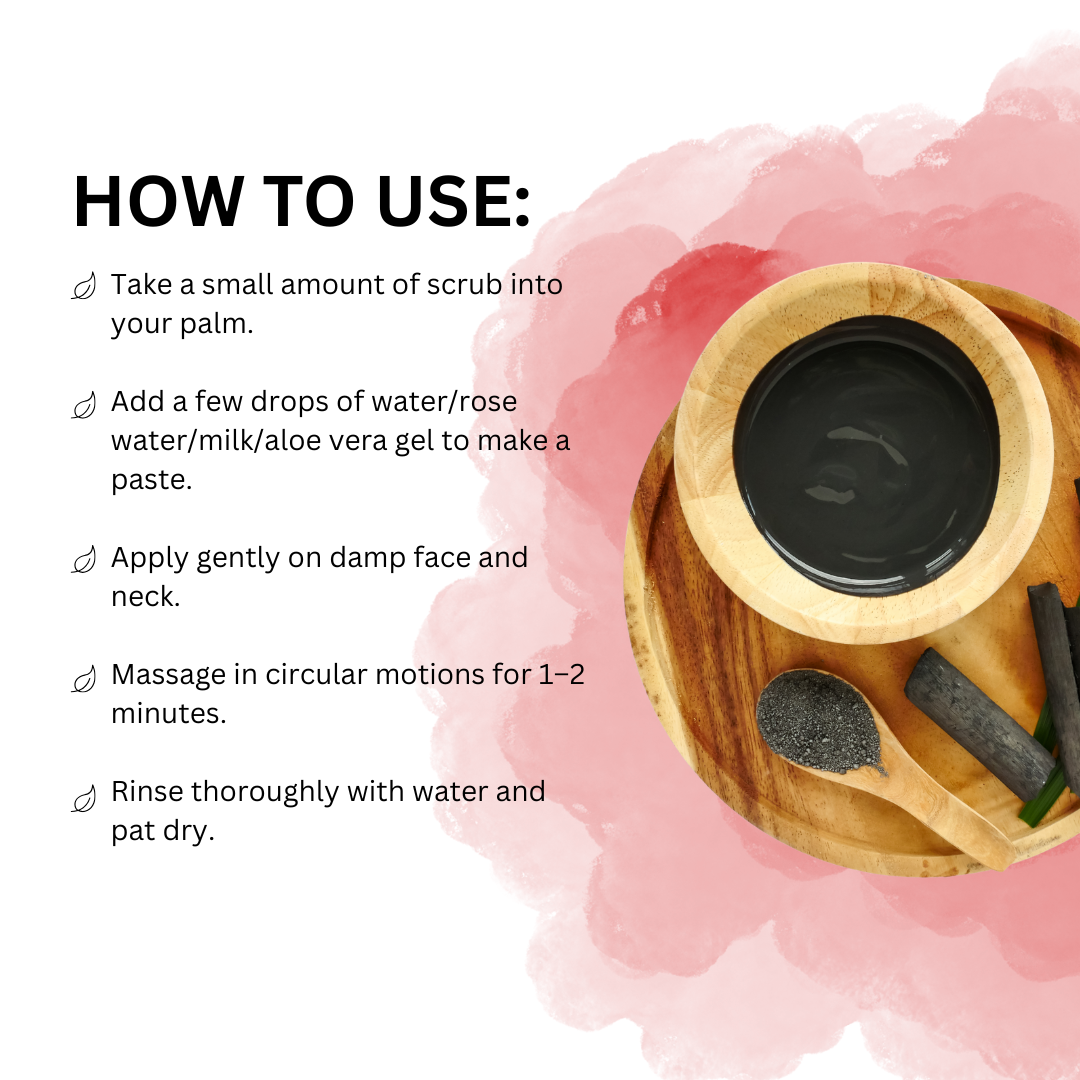 HOW TO USE:

Take a small amount of scrub into your palm.

Add a few drops of water/rose water/milk/aloe vera gel to make a paste.

Apply gently on damp face and neck.

Massage in circular motions for 1–2 minutes.

Rinse thoroughly with water and pat dry.